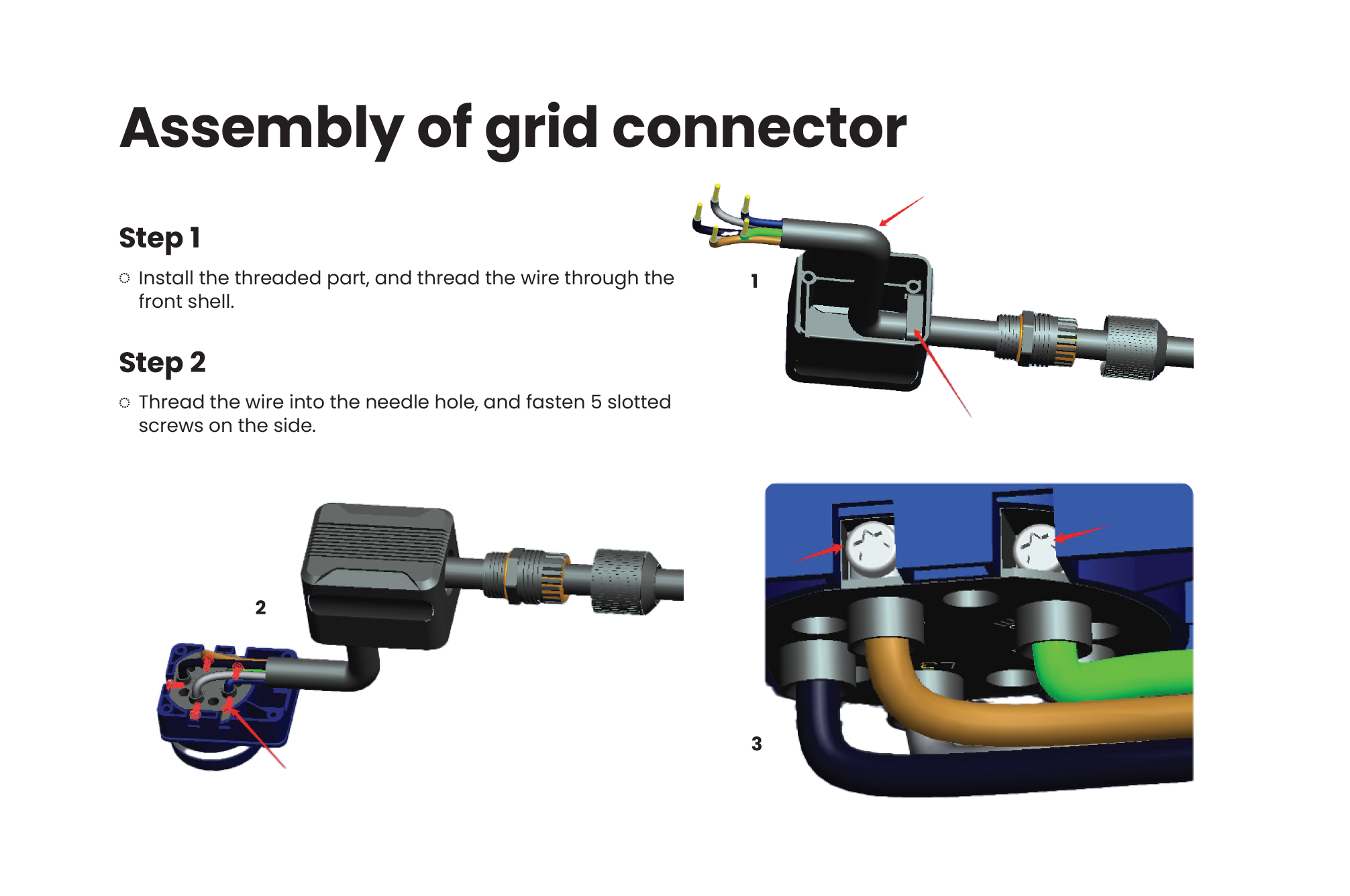 Assembly of grid connector

Step 1

Install the threaded part, and thread the wire through the front shell.

Step 2

Thread the wire into the needle hole, and fasten 5 slotted screws on the side.

1

2

3